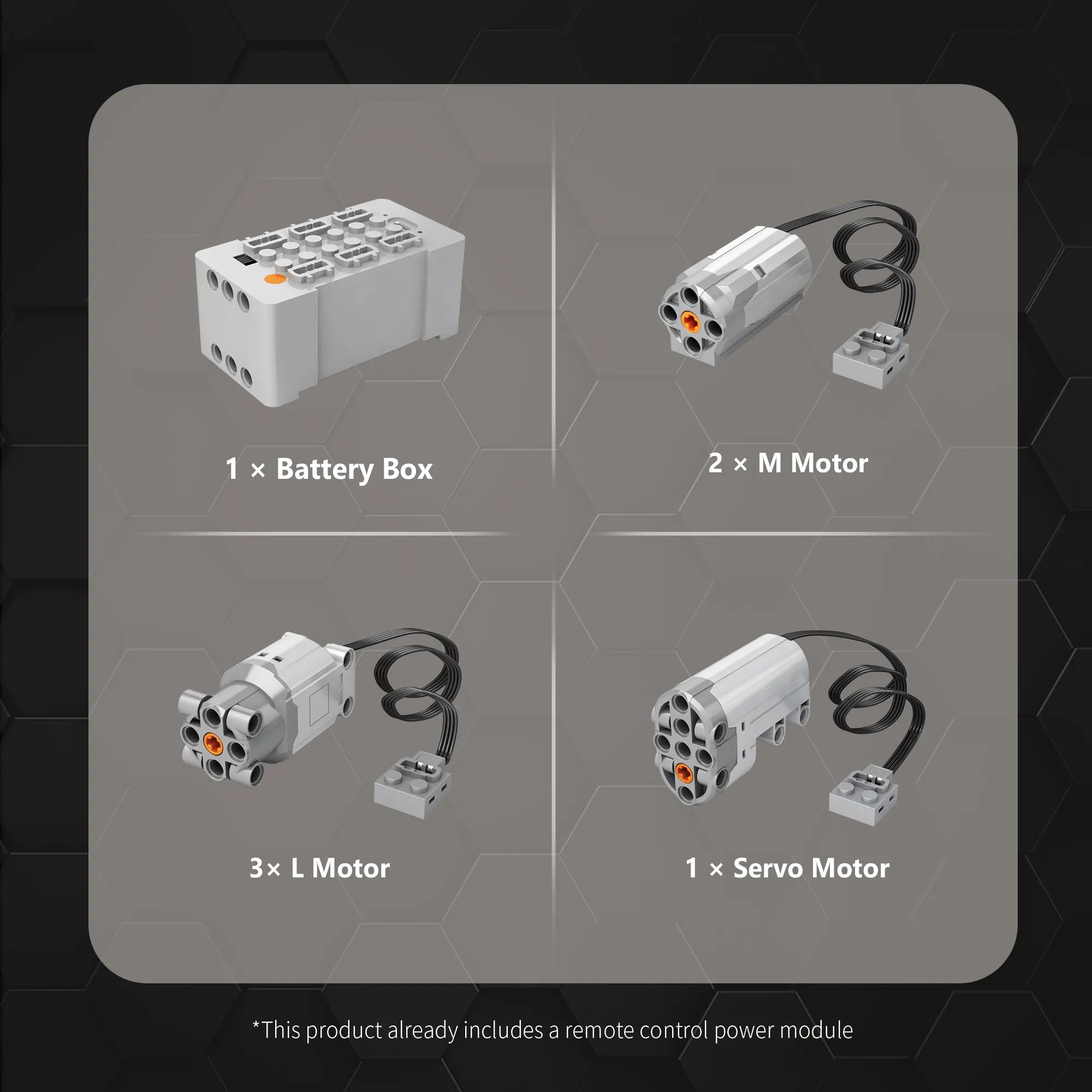 1 × Battery Box

2 × M Motor

3× L Motor

1 × Servo Motor

*This product already includes a remote control power module